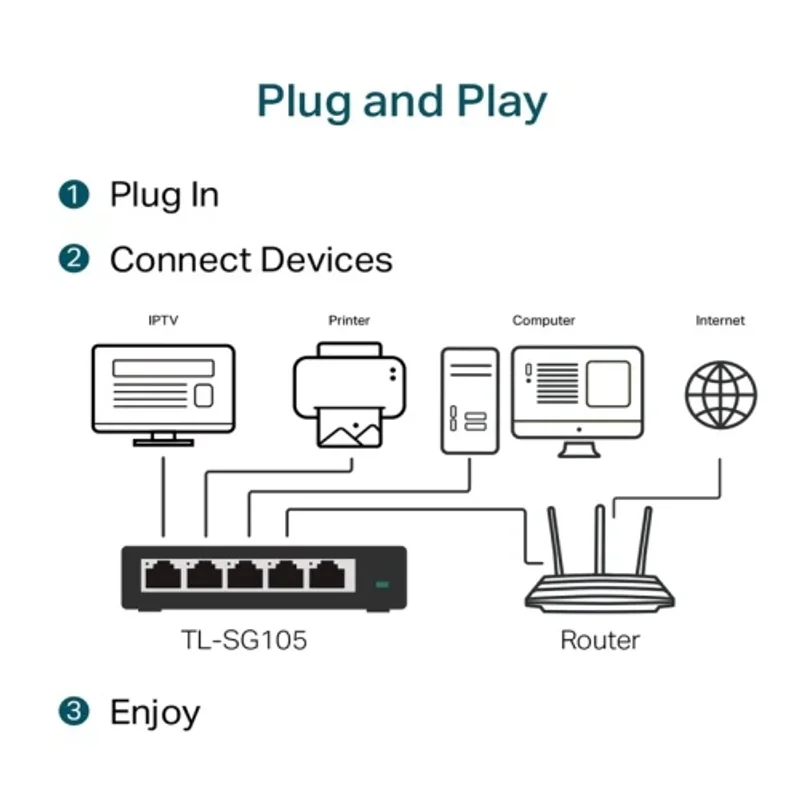 Plug and Play

1 Plug In

2 Connect Devices

IPTV

Printer

Computer

Internet

TL-SG105

Router

3 Enjoy