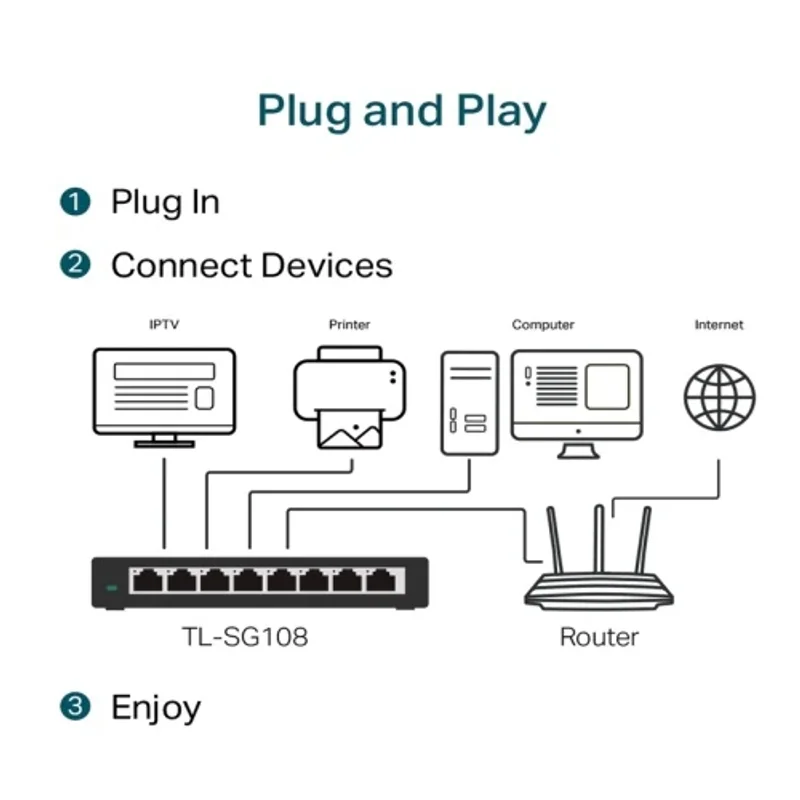 Plug and Play

1 Plug In

2 Connect Devices

IPTV

Printer

Computer

Internet

TL-SG108

Router

3 Enjoy